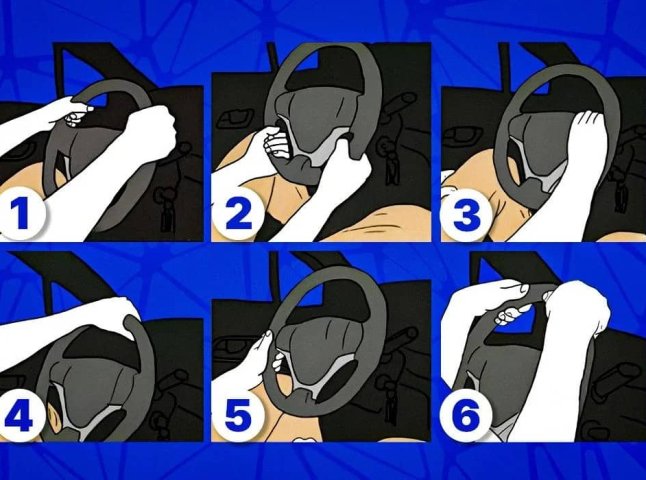 1
2
3
4
5
6